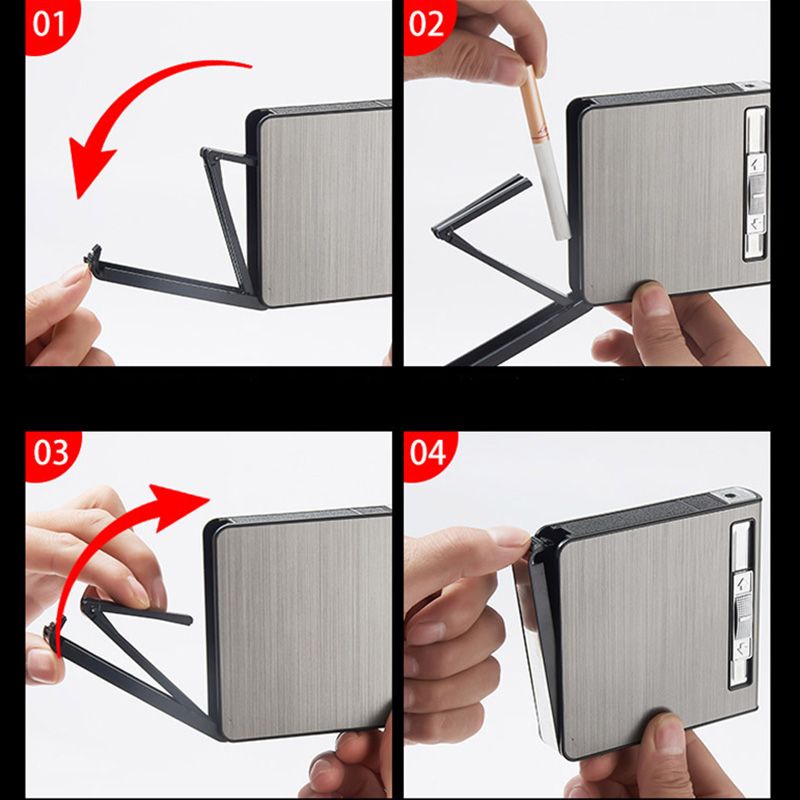 01

02

03

04