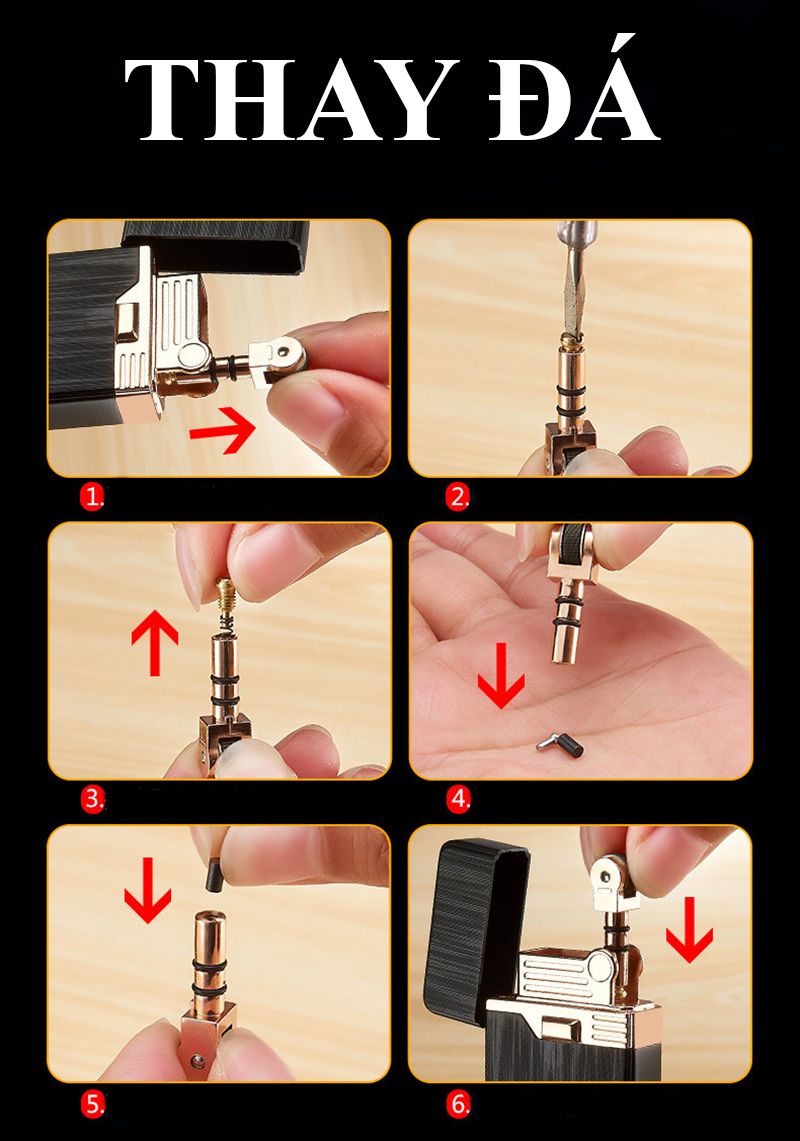 THAY ĐÁ

1.

2.

3.

4.

5.

6.