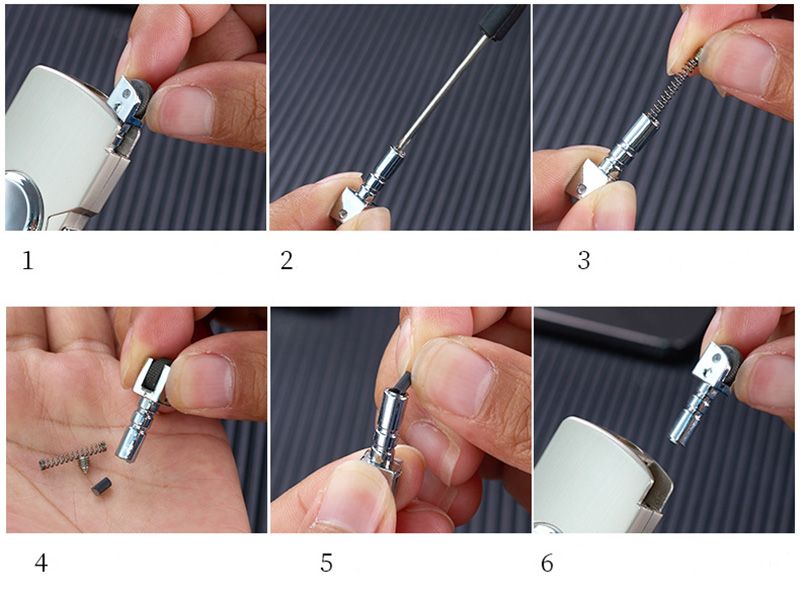 1
2
3
4
5
6