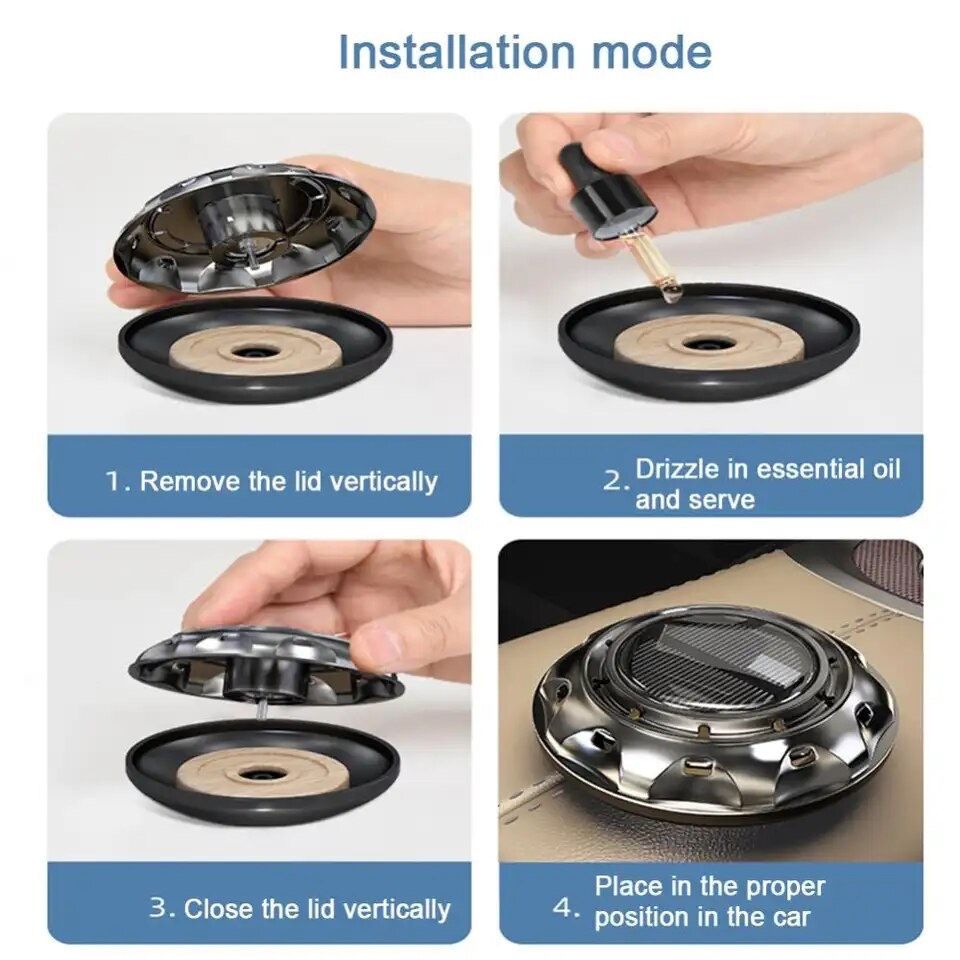 Installation mode

1. Remove the lid vertically

2. Drizzle in essential oil and serve

3. Close the lid vertically

4. Place in the proper position in the car