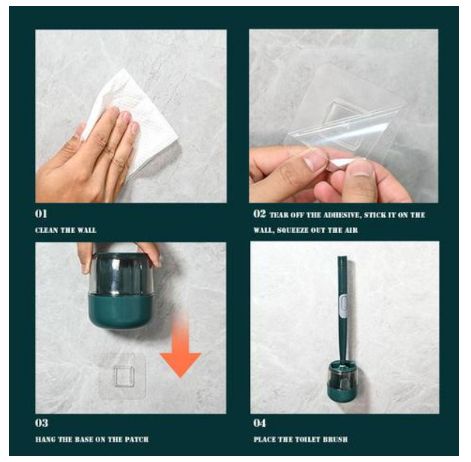 01

CLEAN THE WALL

02 TEAR OFF THE ADHESIVE, STICK IT ON THE WALL, SQUEEZE OUT THE AIR

03

HANG THE BASE ON THE PATCH

04

PLACE THE TOILET BRUSH